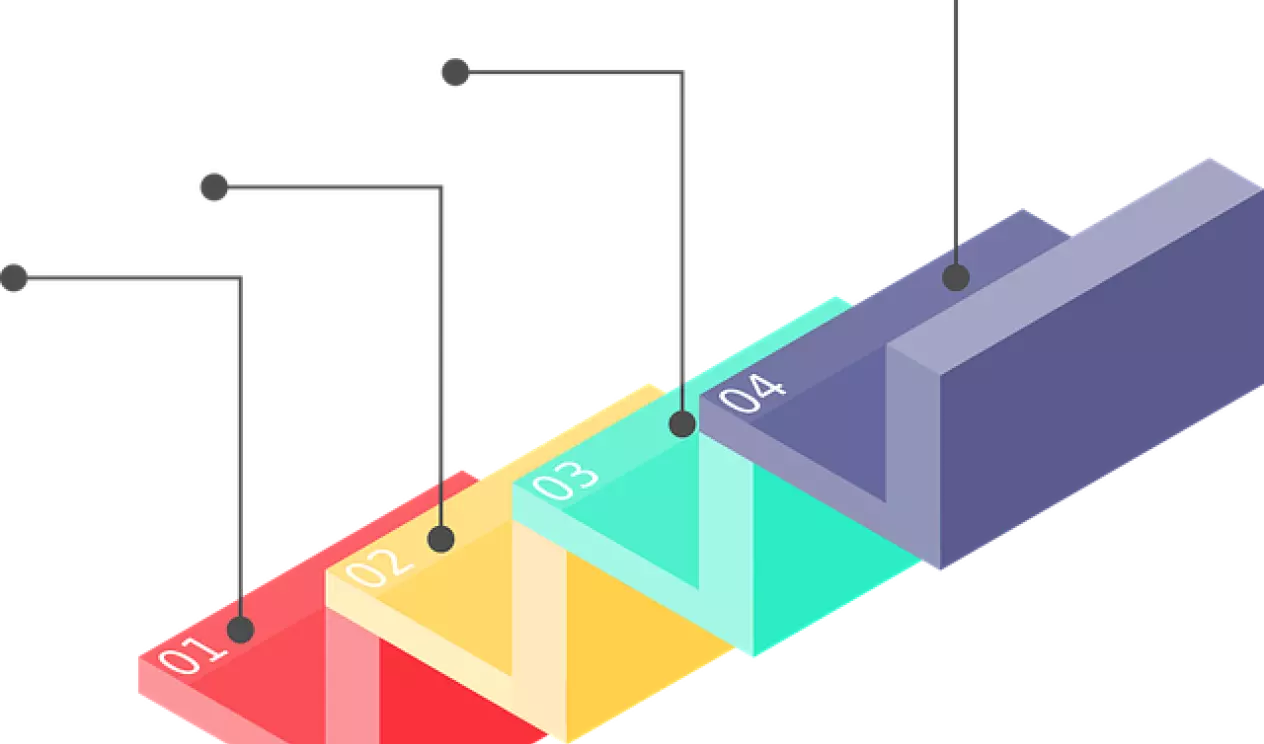 01
02
03
04